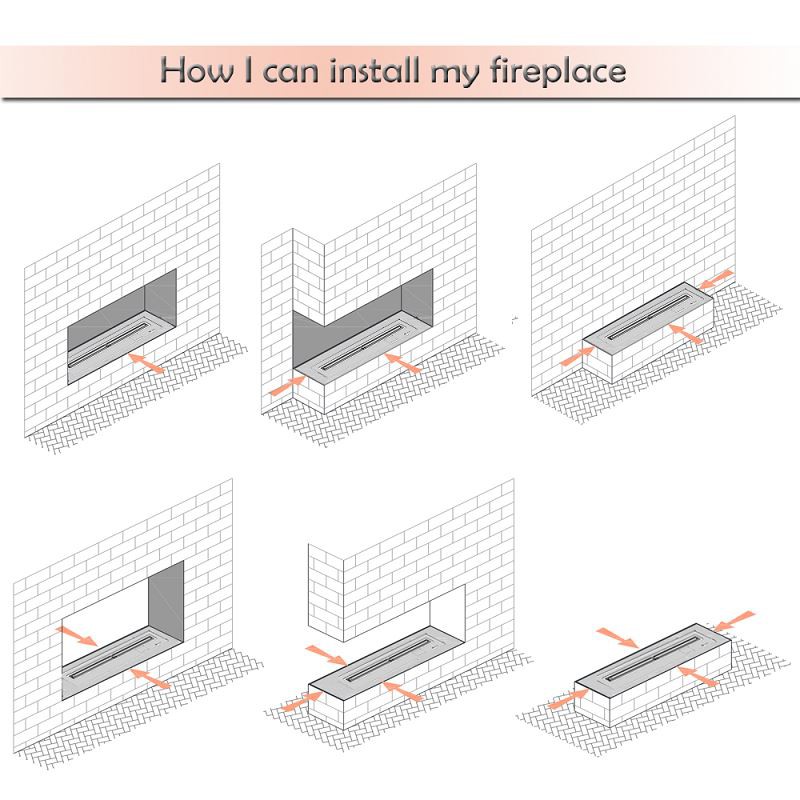 How I can install my fireplace